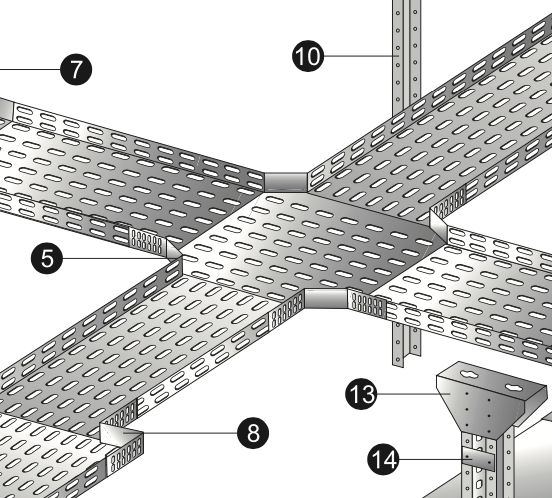 7
10
5
13
8
14