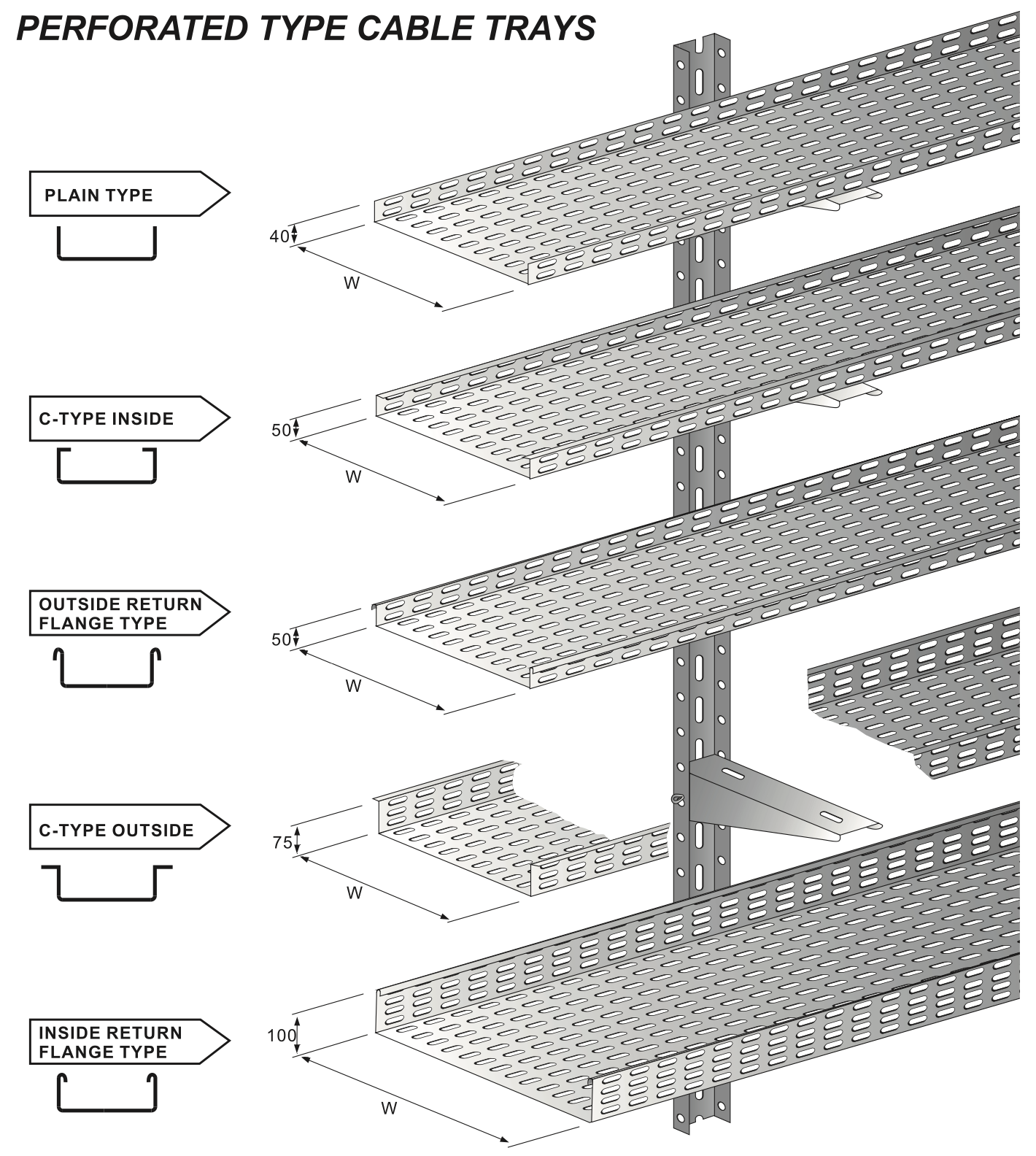 PERFORATED TYPE CABLE TRAYS

PLAIN TYPE

40

W

C-TYPE INSIDE

50

W

OUTSIDE RETURN FLANGE TYPE

50

W

C-TYPE OUTSIDE

75

W

INSIDE RETURN FLANGE TYPE

100

W