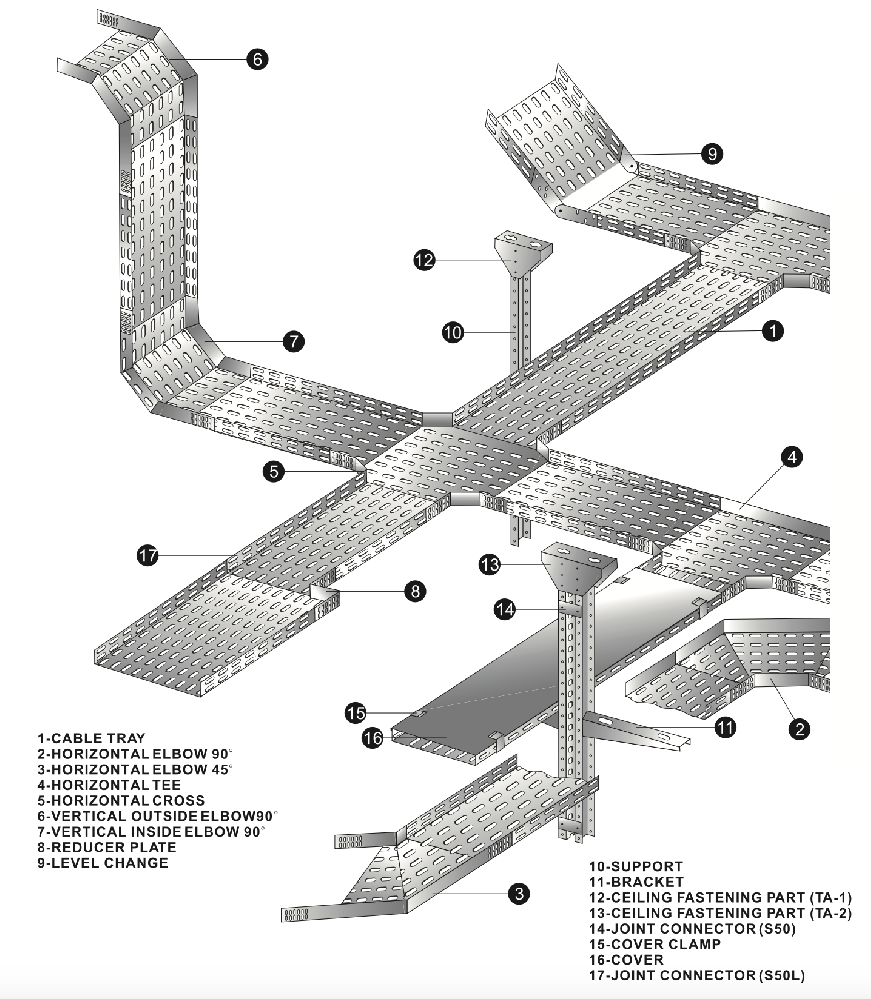 6

9

12

10

7

1

5

4

17

13

8

14

15

16

11

2

3

1-CABLE TRAY
2-HORIZONTAL ELBOW 90°
3-HORIZONTAL ELBOW 45°
4-HORIZONTAL TEE
5-HORIZONTAL CROSS
6-VERTICAL OUTSIDE ELBOW90°
7-VERTICAL INSIDE ELBOW 90°
8-REDUCER PLATE
9-LEVEL CHANGE

10-SUPPORT
11-BRACKET
12-CEILING FASTENING PART (TA-1)
13-CEILING FASTENING PART (TA-2)
14-JOINT CONNECTOR (S50)
15-COVER CLAMP
16-COVER
17-JOINT CONNECTOR (S50L)