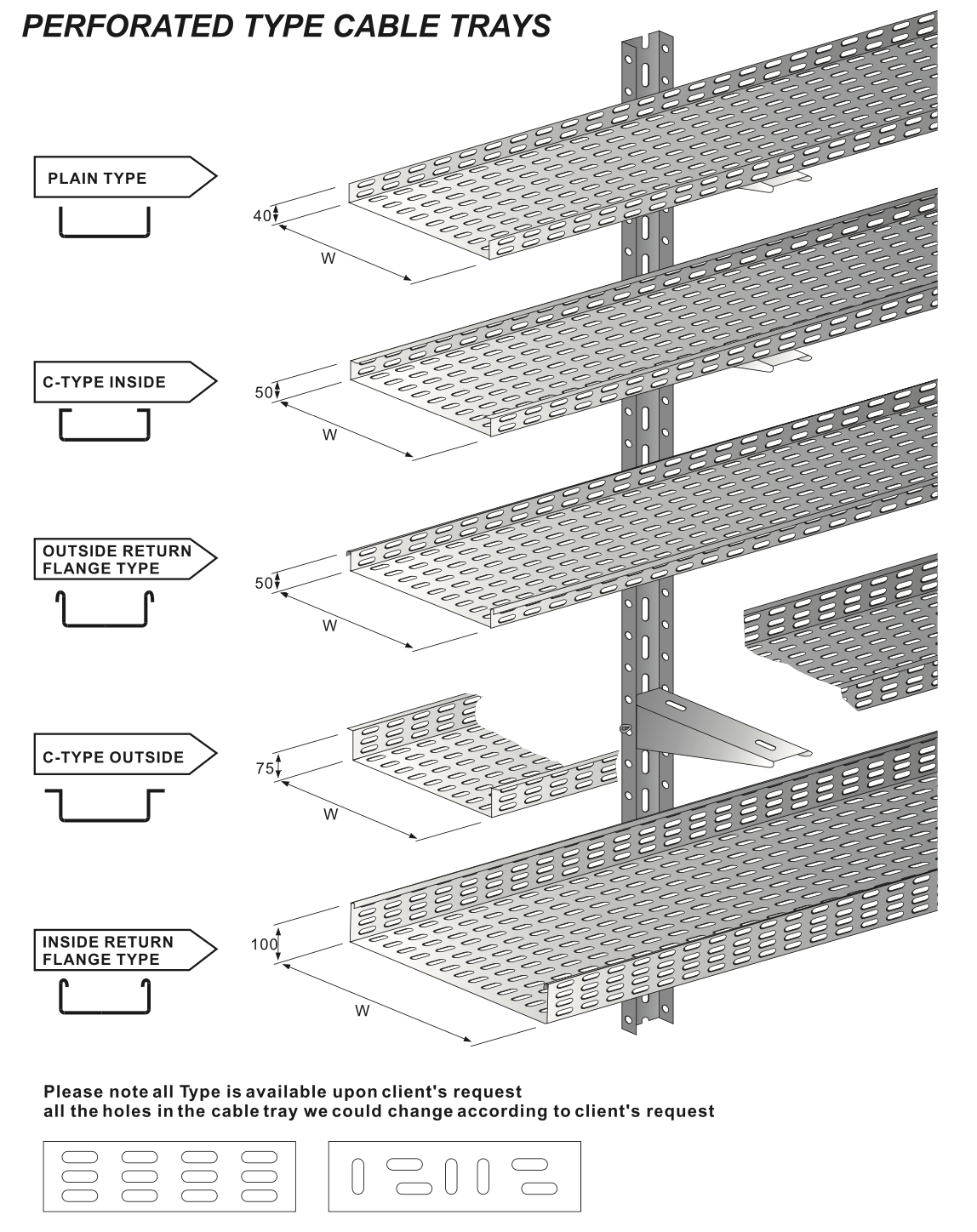 PERFORATED TYPE CABLE TRAYS

PLAIN TYPE

40

W

C-TYPE INSIDE

50

W

OUTSIDE RETURN FLANGE TYPE

50

W

C-TYPE OUTSIDE

75

W

INSIDE RETURN FLANGE TYPE

100

W

Please note all Type is available upon client's request
all the holes in the cable tray we could change according to client's request