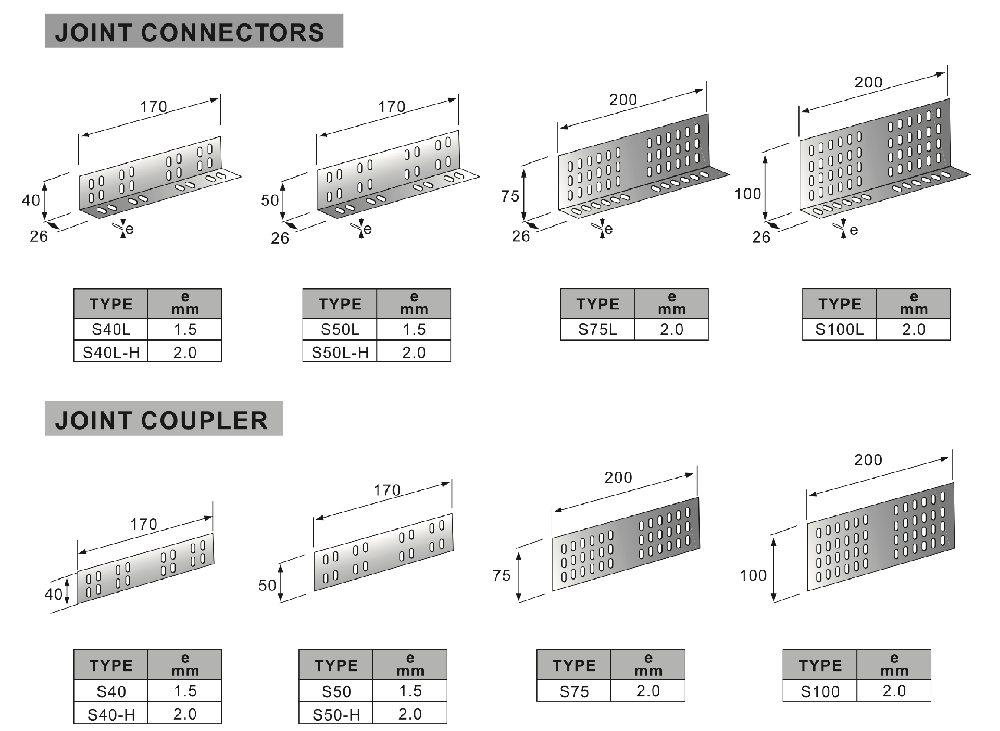 JOINT CONNECTORS

170
40
26
e

170
50
26
e

200
75
26
e

200
100
26
e

| TYPE | e mm |
|---|---|
| S40L | 1.5 |
| S40L-H | 2.0 |

| TYPE | e mm |
|---|---|
| S50L | 1.5 |
| S50L-H | 2.0 |

| TYPE | e mm |
|---|---|
| S75L | 2.0 |

| TYPE | e mm |
|---|---|
| S100L | 2.0 |

JOINT COUPLER

170
40

170
50

200
75

200
100

| TYPE | e mm |
|---|---|
| S40 | 1.5 |
| S40-H | 2.0 |

| TYPE | e mm |
|---|---|
| S50 | 1.5 |
| S50-H | 2.0 |

| TYPE | e mm |
|---|---|
| S75 | 2.0 |

| TYPE | e mm |
|---|---|
| S100 | 2.0 |