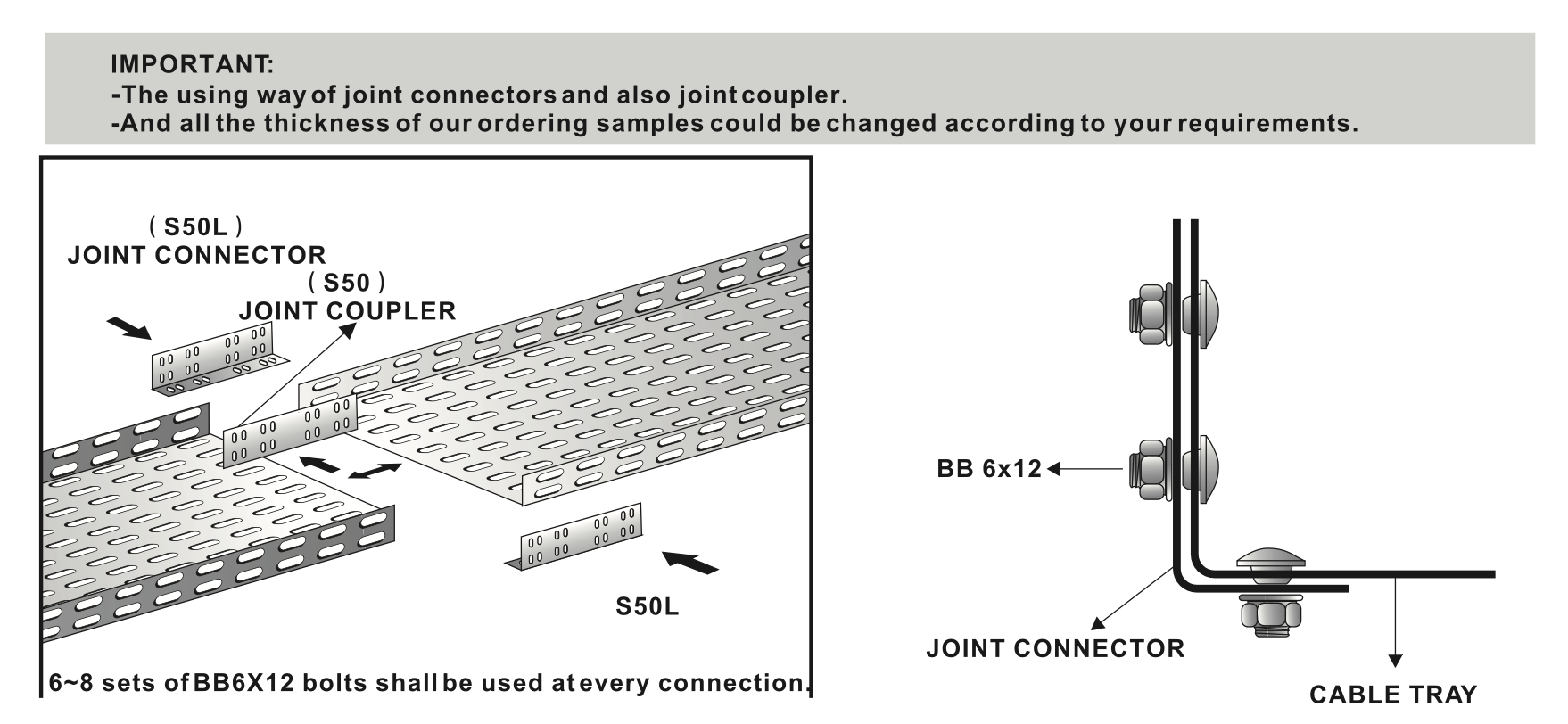 IMPORTANT:
-The using way of joint connectors and also joint coupler.
-And all the thickness of our ordering samples could be changed according to your requirements.

( S50L )
JOINT CONNECTOR
( S50 )
JOINT COUPLER

S50L

6~8 sets of BB6X12 bolts shall be used at every connection.

BB 6x12

JOINT CONNECTOR

CABLE TRAY