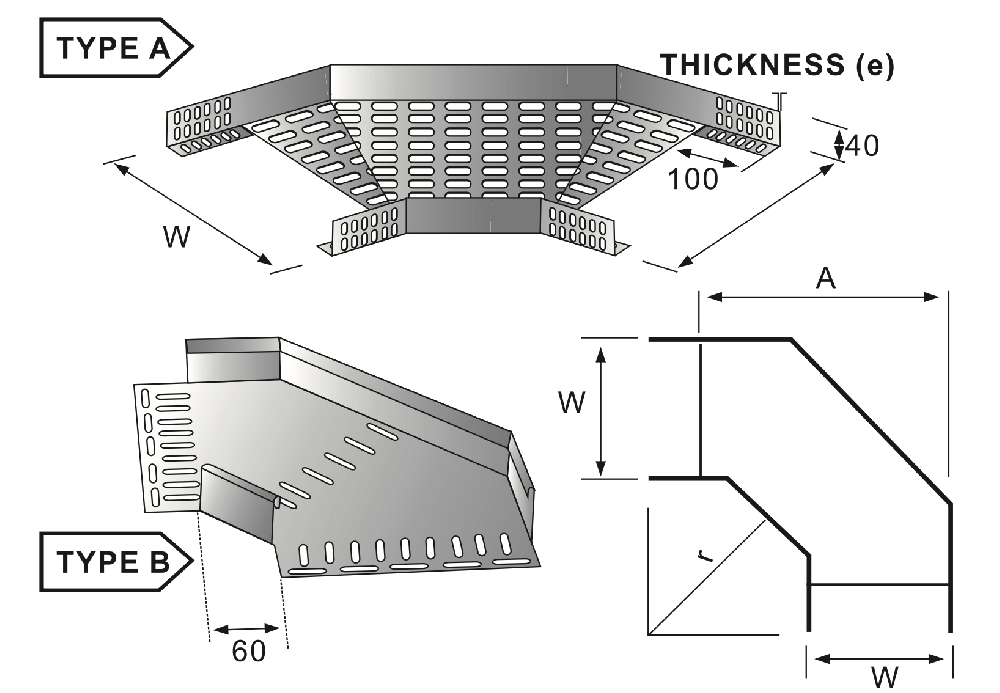 TYPE A

THICKNESS (e)

40

100

W

A

W

r

W

TYPE B

60