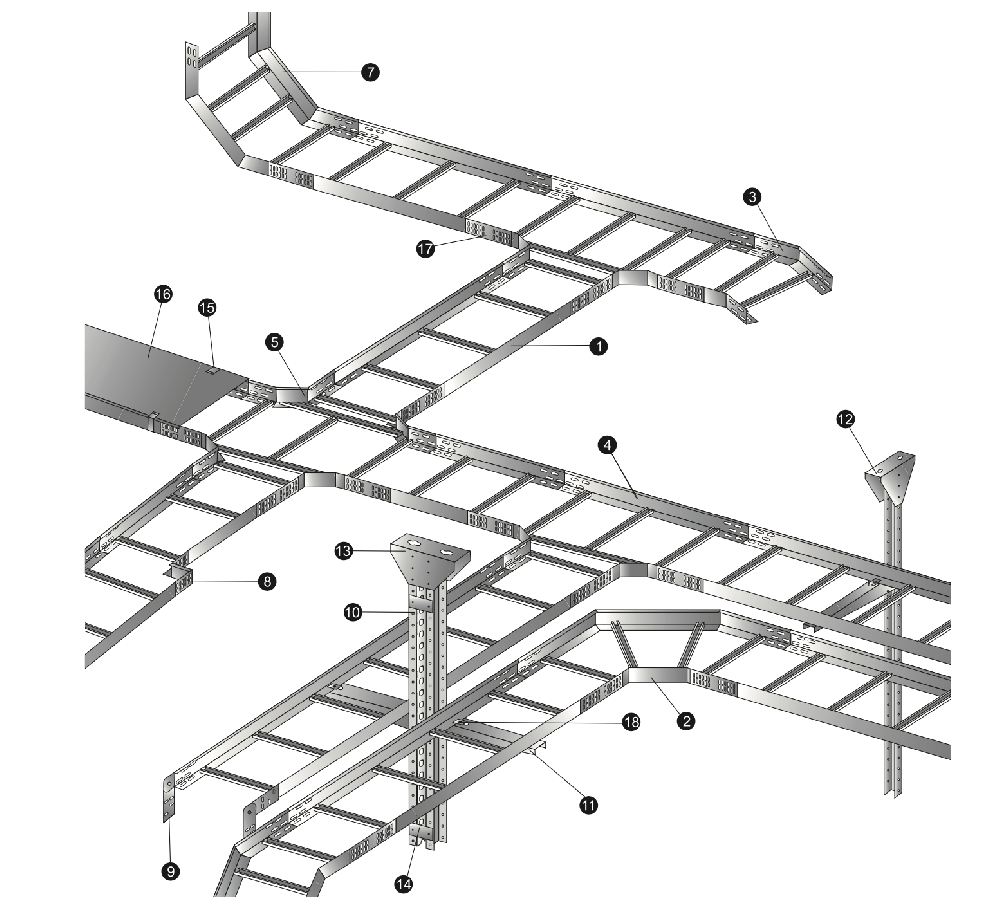 7
3
17
16
15
5
1
12
4
13
8
10
18
2
11
9
14