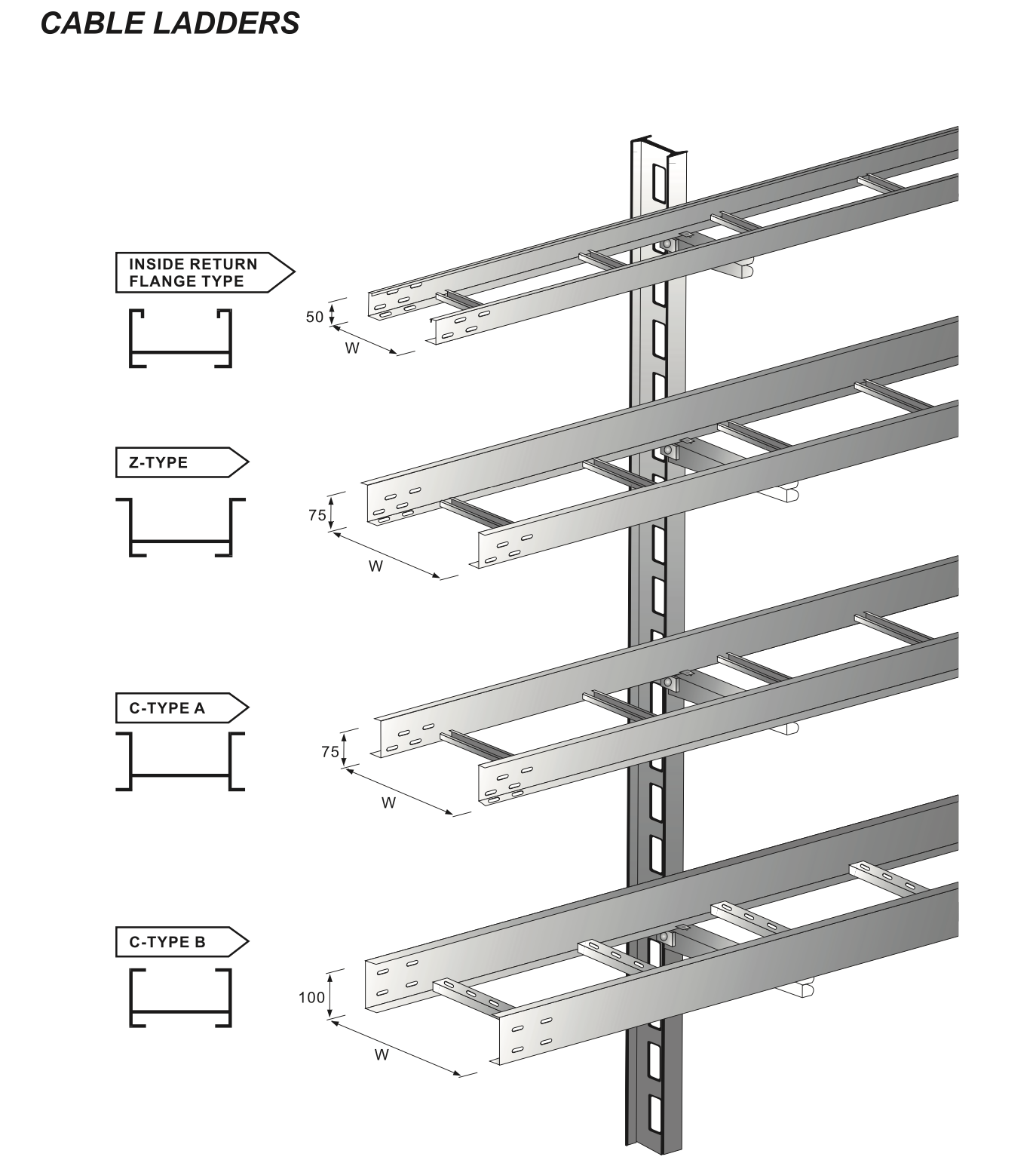 CABLE LADDERS

INSIDE RETURN FLANGE TYPE

50

W

Z-TYPE

75

W

C-TYPE A

75

W

C-TYPE B

100

W