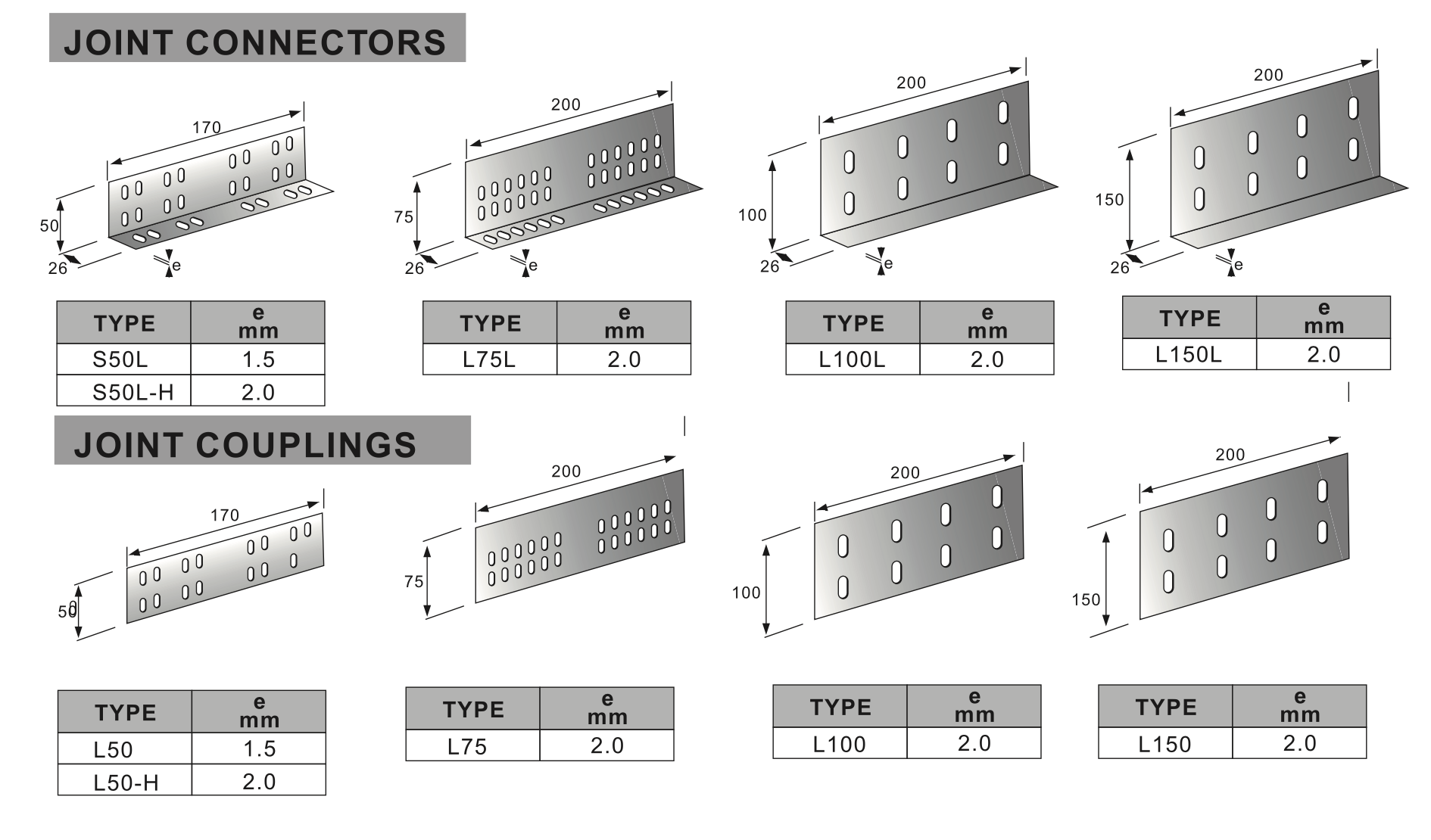 JOINT CONNECTORS

170
50
26
e

| TYPE | e mm |
|---|---|
| S50L | 1.5 |
| S50L-H | 2.0 |

200
75
26
e

| TYPE | e mm |
|---|---|
| L75L | 2.0 |

200
100
26
e

| TYPE | e mm |
|---|---|
| L100L | 2.0 |

200
150
26
e

| TYPE | e mm |
|---|---|
| L150L | 2.0 |

JOINT COUPLINGS

170
50

| TYPE | e mm |
|---|---|
| L50 | 1.5 |
| L50-H | 2.0 |

200
75

| TYPE | e mm |
|---|---|
| L75 | 2.0 |

200
100

| TYPE | e mm |
|---|---|
| L100 | 2.0 |

200
150

| TYPE | e mm |
|---|---|
| L150 | 2.0 |