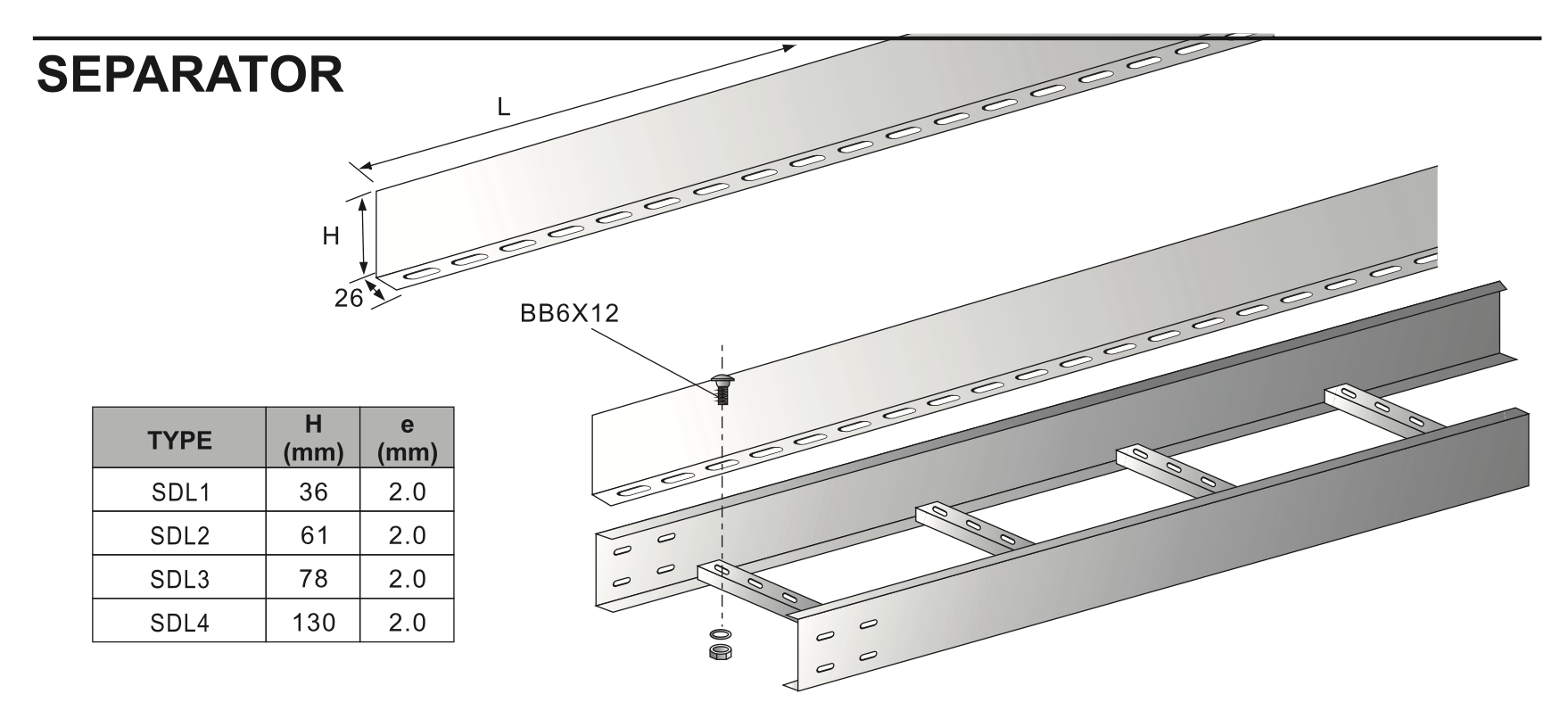 SEPARATOR

L

H

26

BB6X12

| TYPE | H (mm) | e (mm) |
|---|---|---|
| SDL1 | 36 | 2.0 |
| SDL2 | 61 | 2.0 |
| SDL3 | 78 | 2.0 |
| SDL4 | 130 | 2.0 |